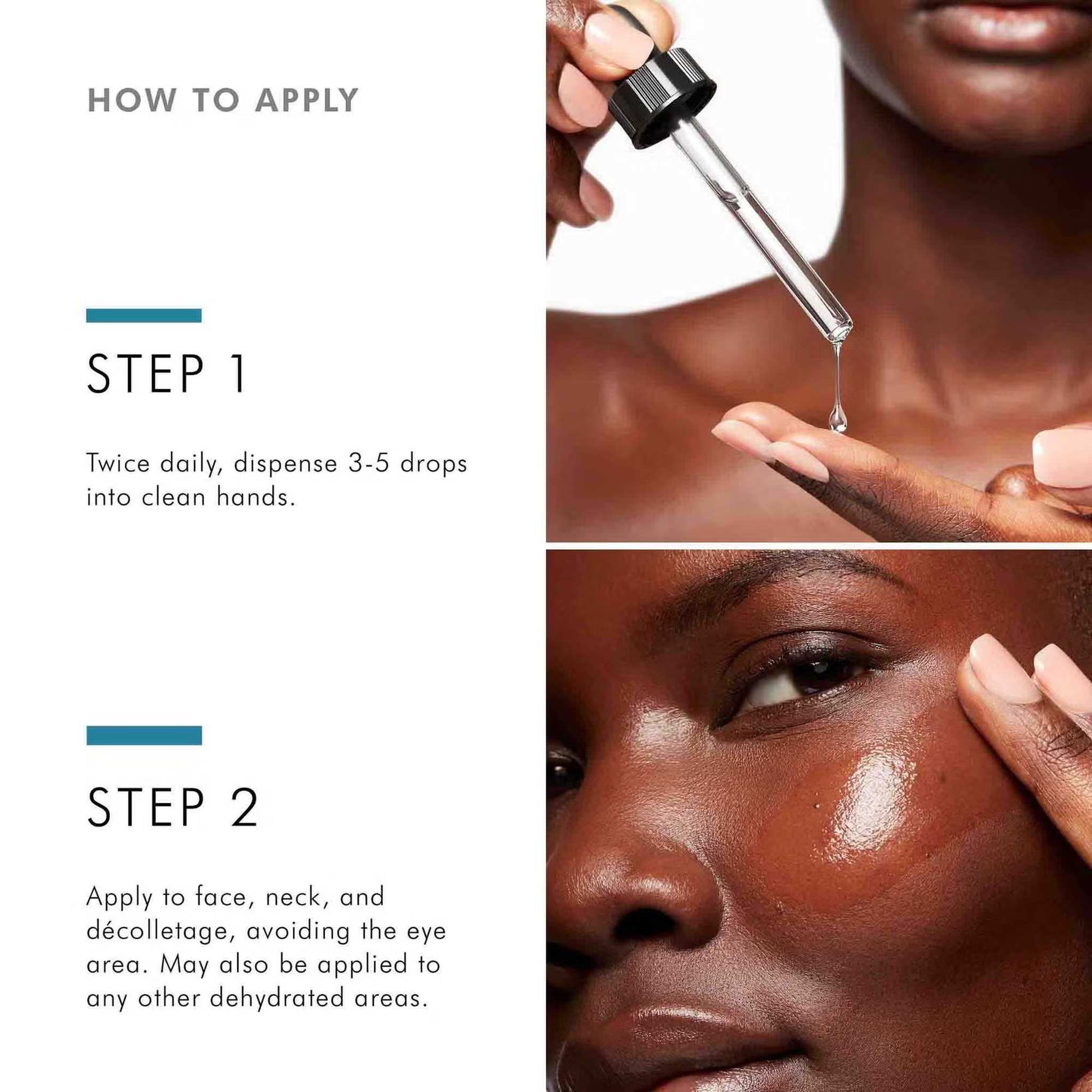 HOW TO APPLY

STEP 1

Twice daily, dispense 3-5 drops into clean hands.

STEP 2

Apply to face, neck, and décolletage, avoiding the eye area. May also be applied to any other dehydrated areas.