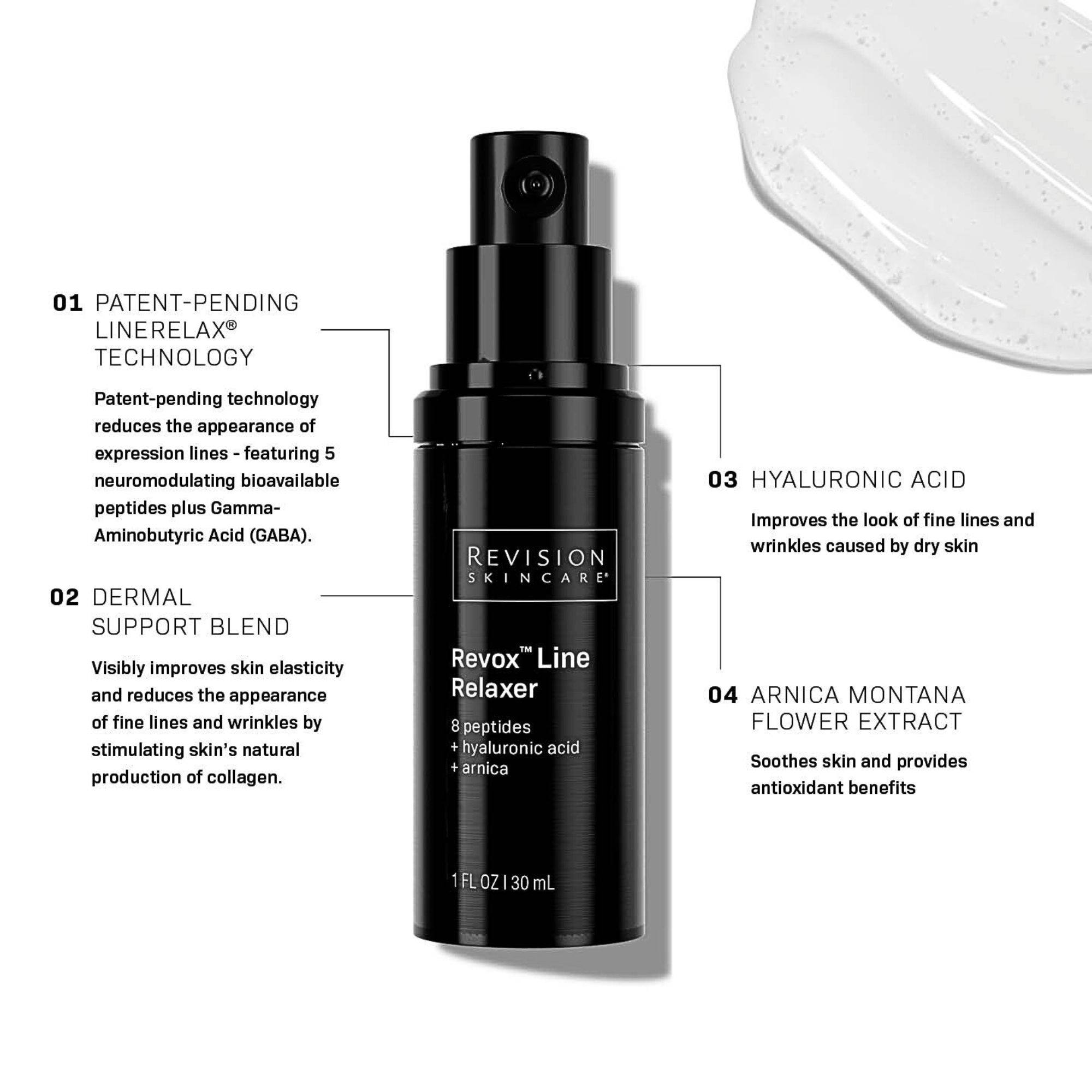 01 PATENT-PENDING LINERELAX® TECHNOLOGY

Patent-pending technology reduces the appearance of expression lines - featuring 5 neuromodulating bioavailable peptides plus Gamma-Aminobutyric Acid (GABA).

02 DERMAL SUPPORT BLEND

Visibly improves skin elasticity and reduces the appearance of fine lines and wrinkles by stimulating skin's natural production of collagen.

REVISION SKINCARE®

Revox™ Line Relaxer

8 peptides
+ hyaluronic acid
+ arnica

1 FL OZ | 30 mL

03 HYALURONIC ACID

Improves the look of fine lines and wrinkles caused by dry skin

04 ARNICA MONTANA FLOWER EXTRACT

Soothes skin and provides antioxidant benefits