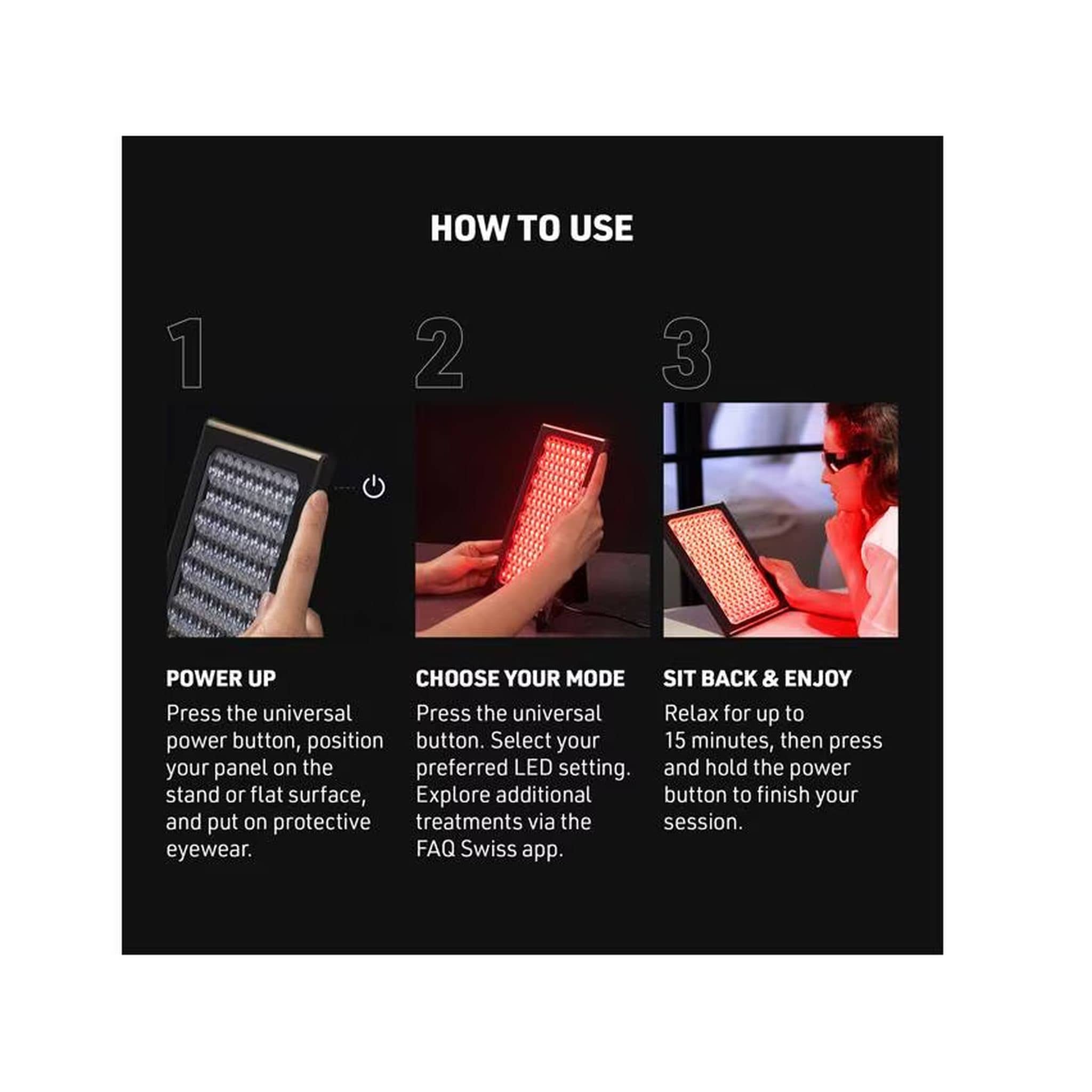 HOW TO USE

1

POWER UP

Press the universal power button, position your panel on the stand or flat surface, and put on protective eyewear.

2

CHOOSE YOUR MODE

Press the universal button. Select your preferred LED setting. Explore additional treatments via the FAQ Swiss app.

3

SIT BACK & ENJOY

Relax for up to 15 minutes, then press and hold the power button to finish your session.