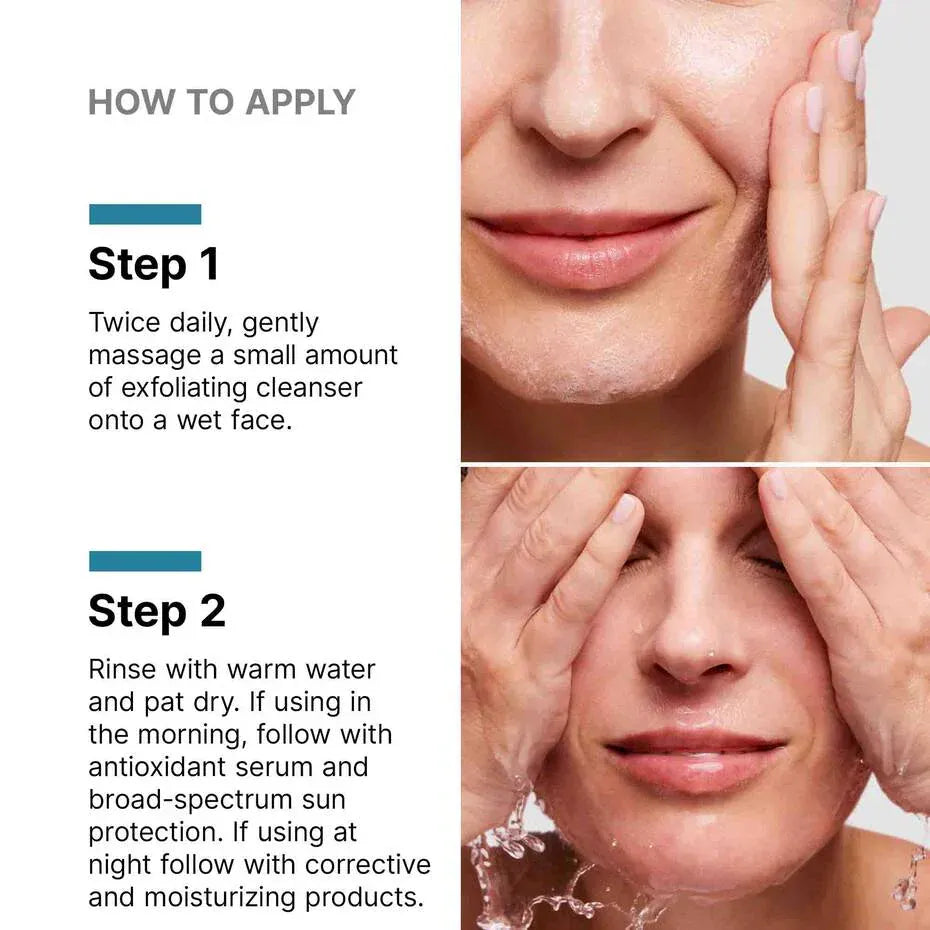 HOW TO APPLY

Step 1

Twice daily, gently massage a small amount of exfoliating cleanser onto a wet face.

Step 2

Rinse with warm water and pat dry. If using in the morning, follow with antioxidant serum and broad-spectrum sun protection. If using at night follow with corrective and moisturizing products.