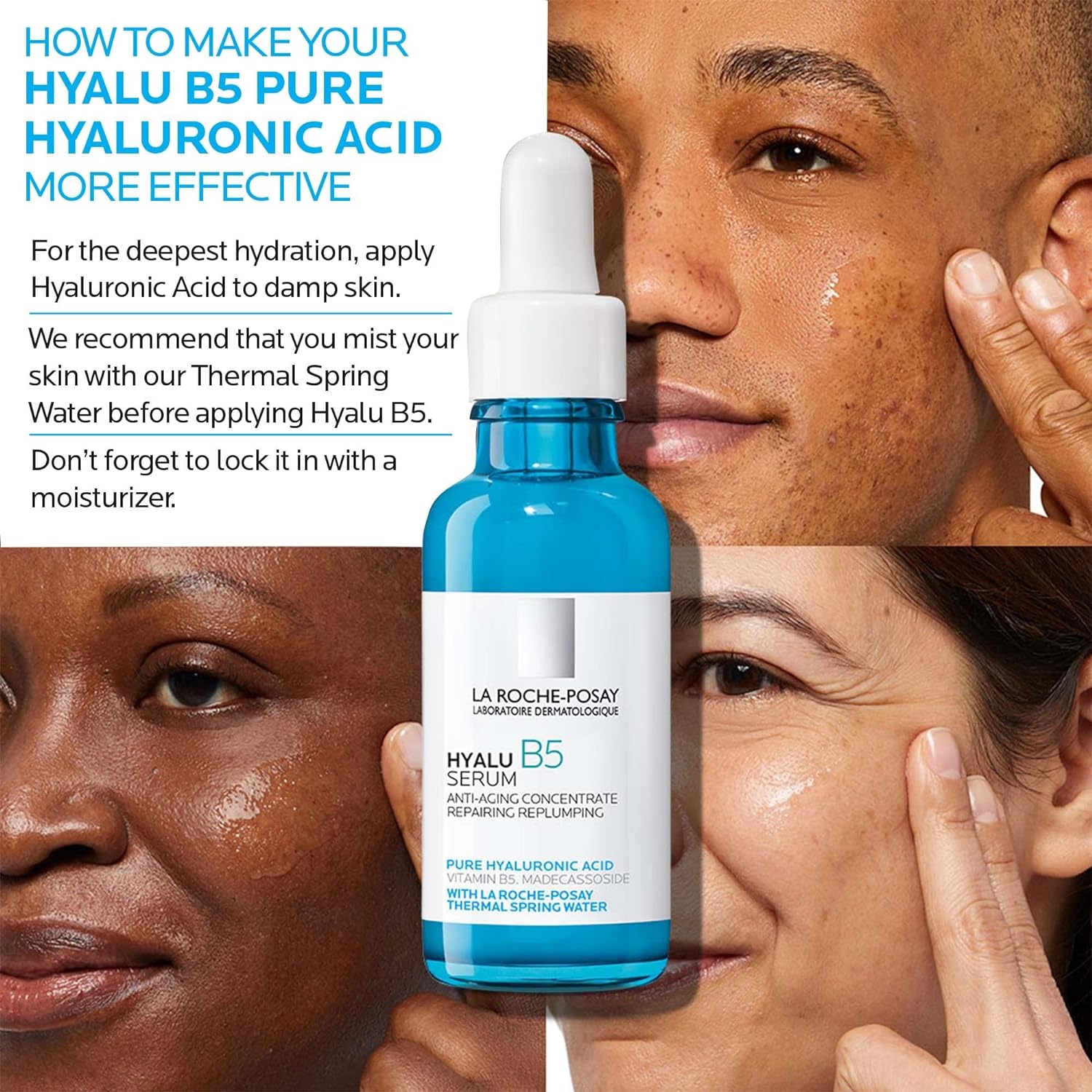 HOW TO MAKE YOUR
HYALU B5 PURE
HYALURONIC ACID
MORE EFFECTIVE

For the deepest hydration, apply Hyaluronic Acid to damp skin.

We recommend that you mist your skin with our Thermal Spring Water before applying Hyalu B5.

Don't forget to lock it in with a moisturizer.

LA ROCHE-POSAY
LABORATOIRE DERMATOLOGIQUE

HYALU B5
SERUM
ANTI-AGING CONCENTRATE
REPAIRING REPLUMPING

PURE HYALURONIC ACID
VITAMIN B5. MADECASSOSIDE
WITH LA ROCHE-POSAY
THERMAL SPRING WATER